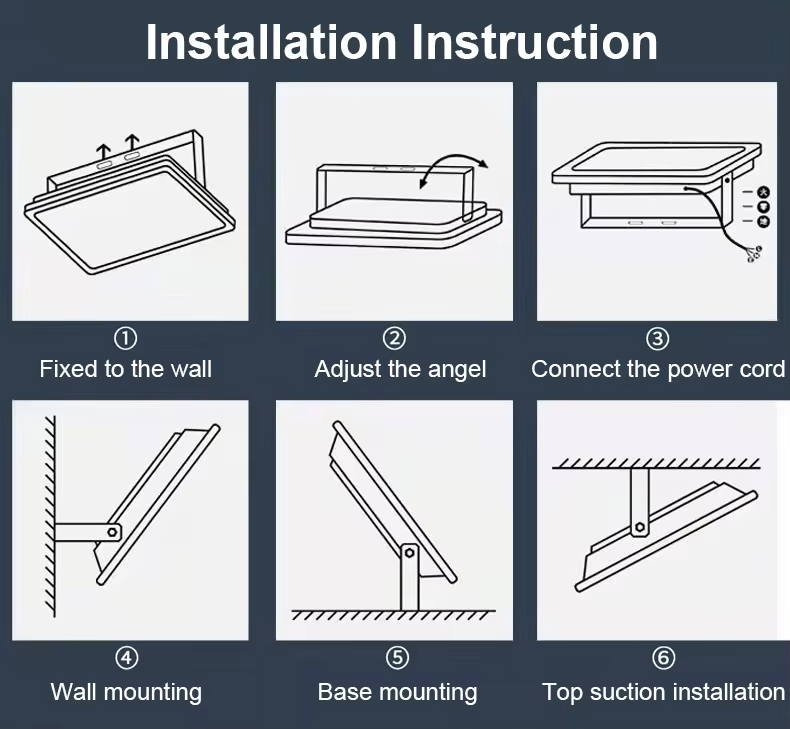 Installation Instruction

①
Fixed to the wall

②
Adjust the angel

③
Connect the power cord

④
Wall mounting

⑤
Base mounting

⑥
Top suction installation